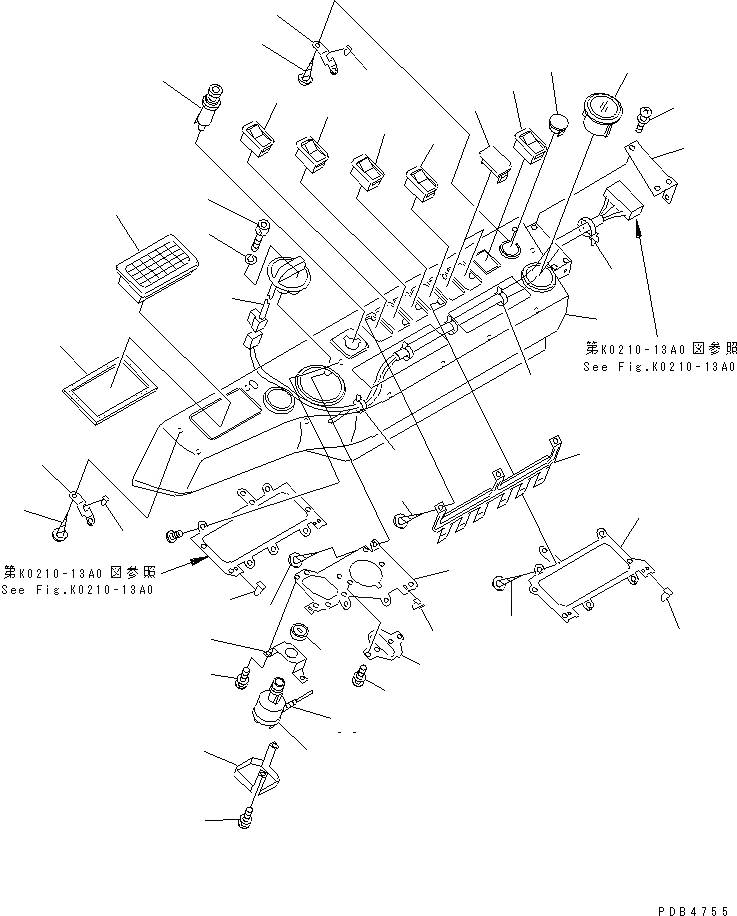 第K0210-13A0 図参照
See Fig.K0210-13A0

第K0210-13A0 図参照
See Fig.K0210-13A0

PDB4755