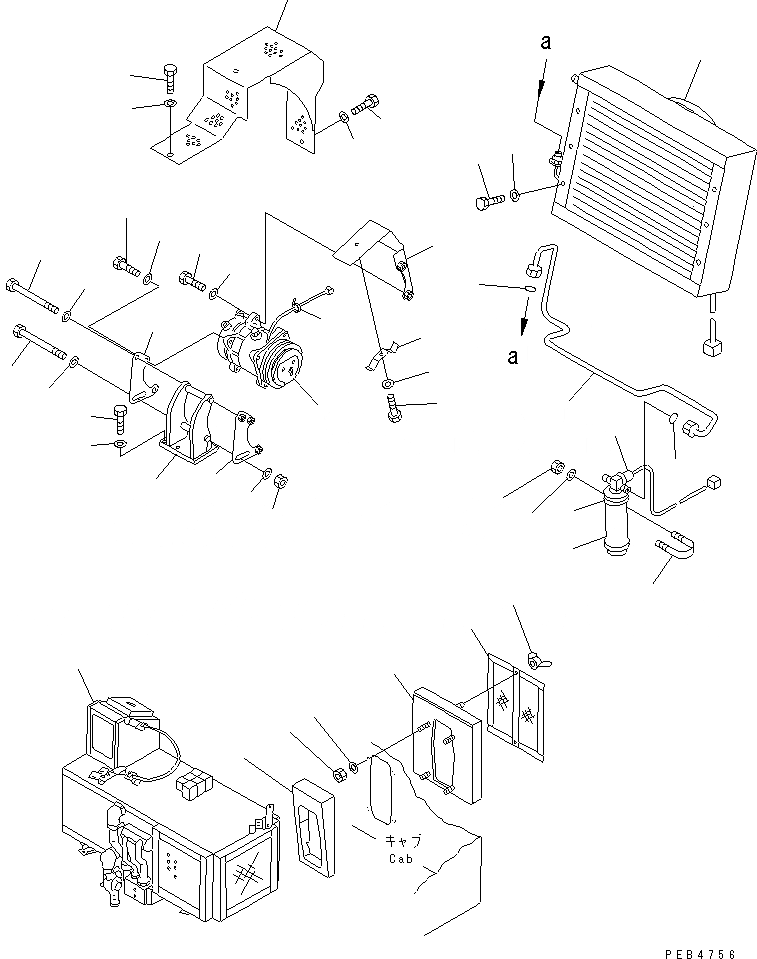 a

a

キャブ
Cab

PEB4756