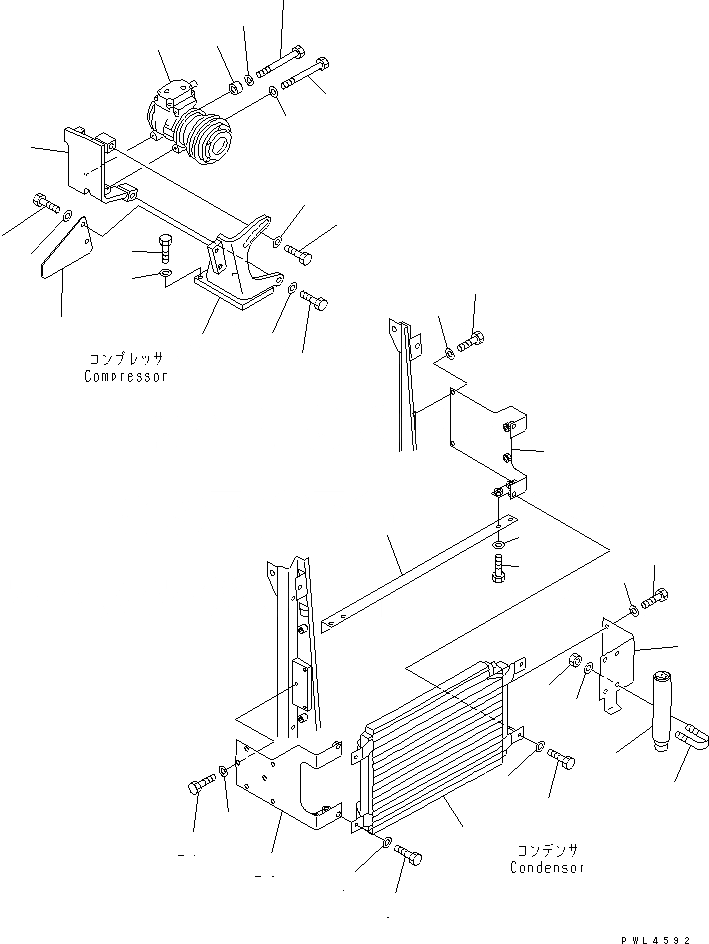 コンプレッサ
Compressor

コンデンサ
Condensor

PWL4592