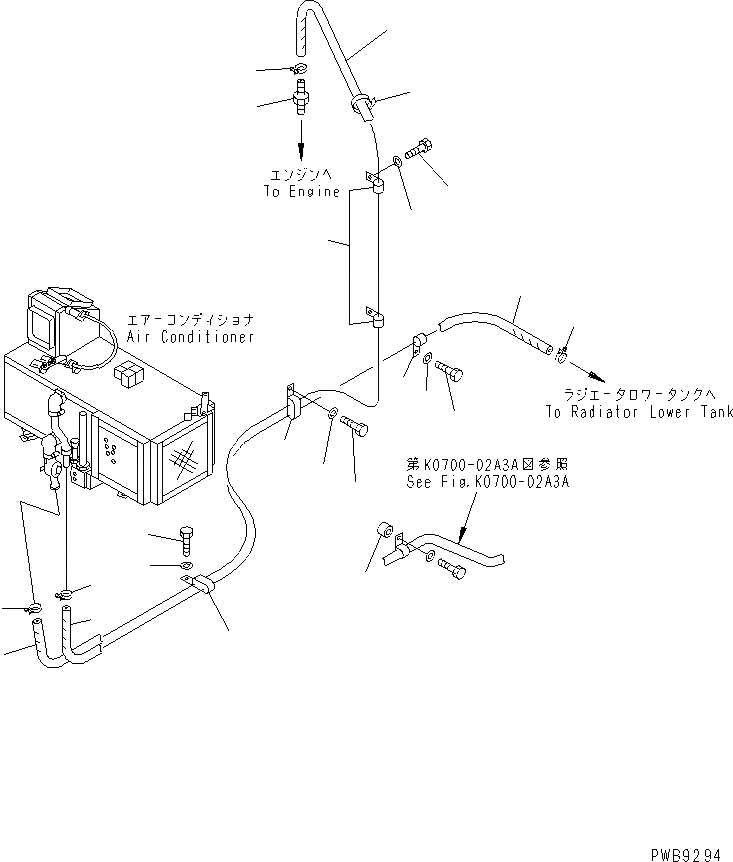 エンジンへ
To Engine

エアーコンディショナ
Air Conditioner

ラジエータロワータンクへ
To Radiator Lower Tank

第K0700-02A3A図参照
See Fig.K0700-02A3A

PWB9294