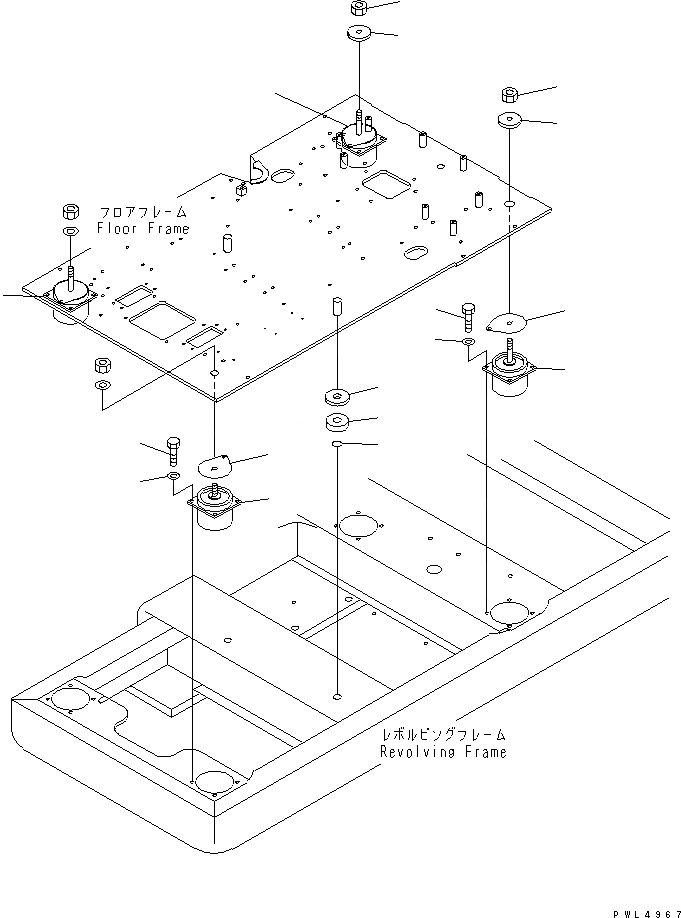 フロアフレーム
Floor Frame

レボルビングフレーム
Revolving Frame

PWL4967