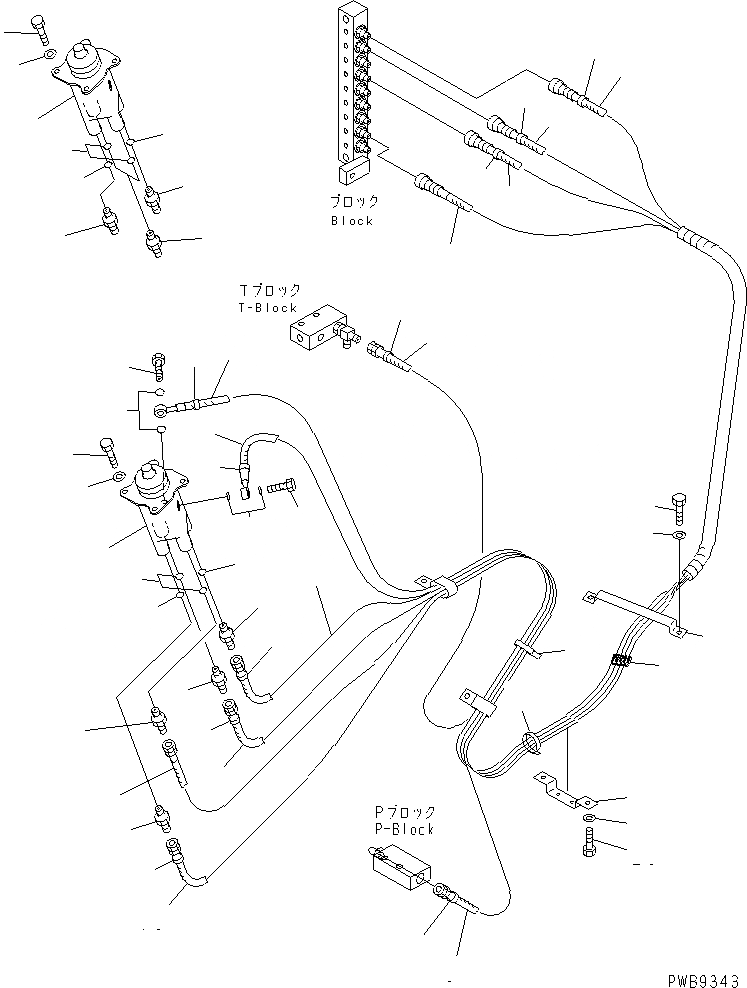 ブロック
Block

Tブロック
T-Block

Pブロック
P-Block

PWB9343