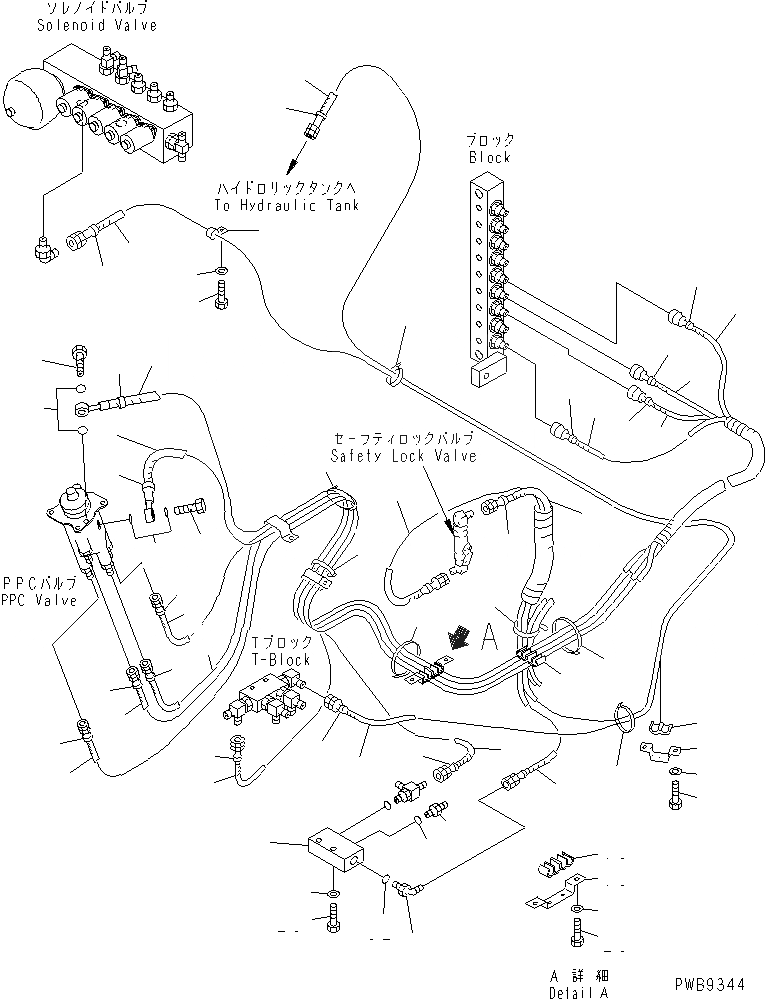 ソレノイドバルブ
Solenoid Valve

ハイドロリックタンクへ
To Hydraulic Tank

ブロック
Block

セーフティロックバルブ
Safety Lock Valve

PPCバルブ
PPC Valve

Tブロック
T-Block

A

A 詳細
Detail A

PWB9344