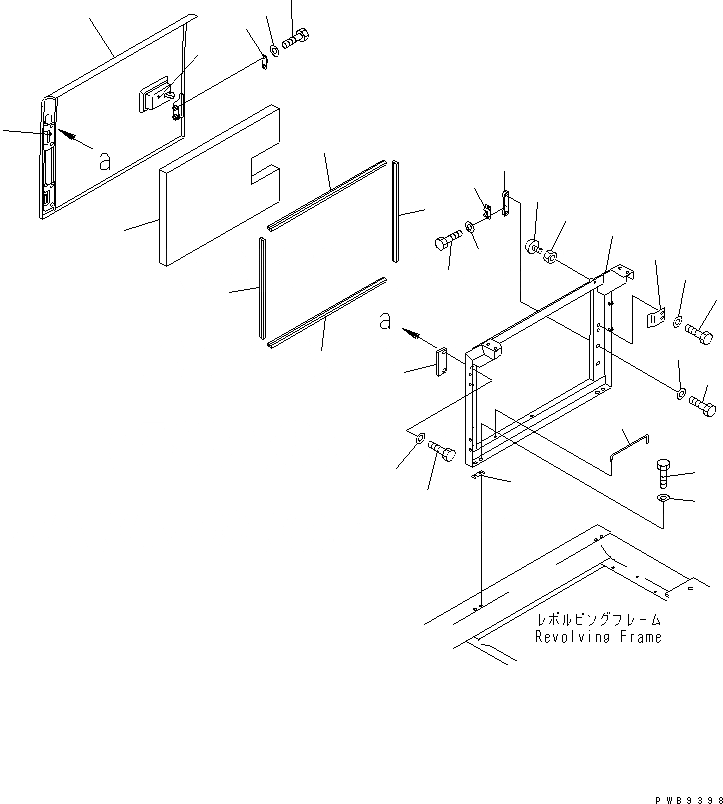 a

a

レボルビングフレーム
Revolving Frame

PWB9398