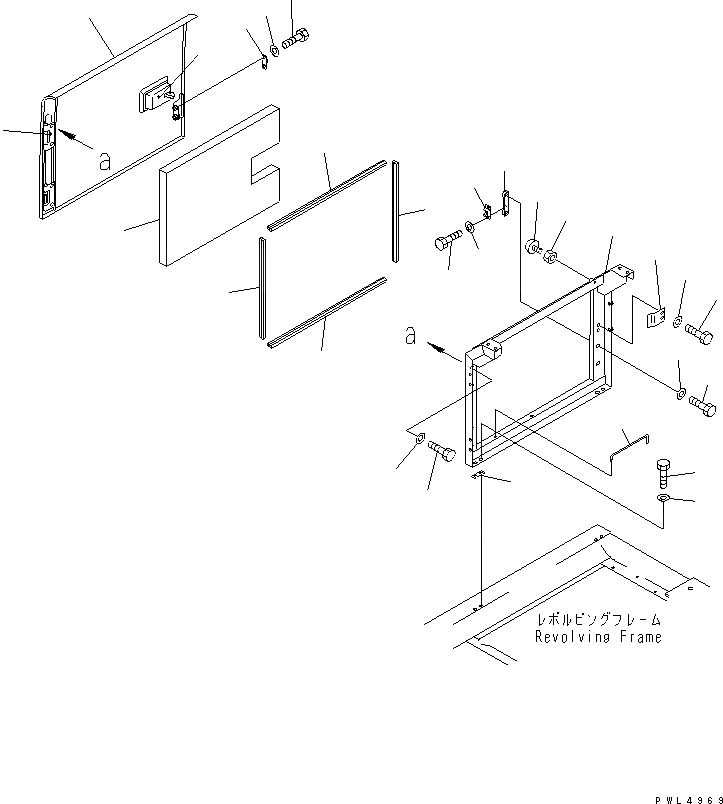 a

a

レボルビングフレーム
Revolving Frame

PWL4969