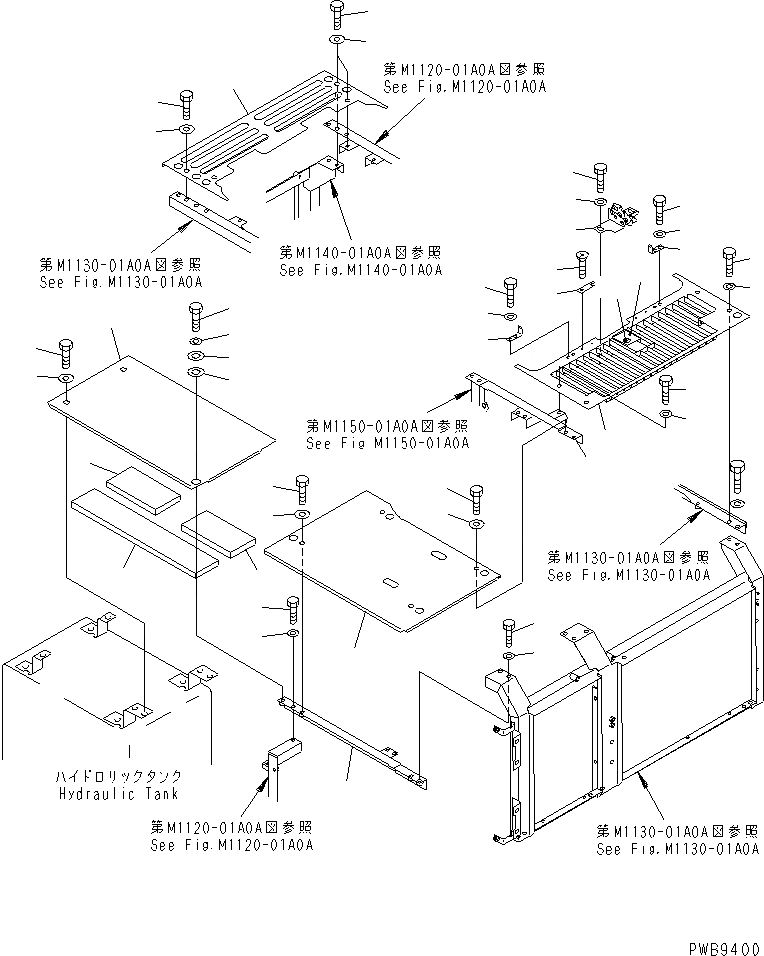 第M1120-01A0A図参照
See Fig.M1120-01A0A

第M1130-01A0A図参照
See Fig.M1130-01A0A

第M1140-01A0A図参照
See Fig.M1140-01A0A

第M1150-01A0A図参照
See Fig M1150-01A0A

第M1130-01A0A図参照
See Fig.M1130-01A0A

ハイドロリックタンク
Hydraulic Tank

第M1120-01A0A図参照
See Fig.M1120-01A0A

第M1130-01A0A図参照
See Fig.M1130-01A0A

PWB9400