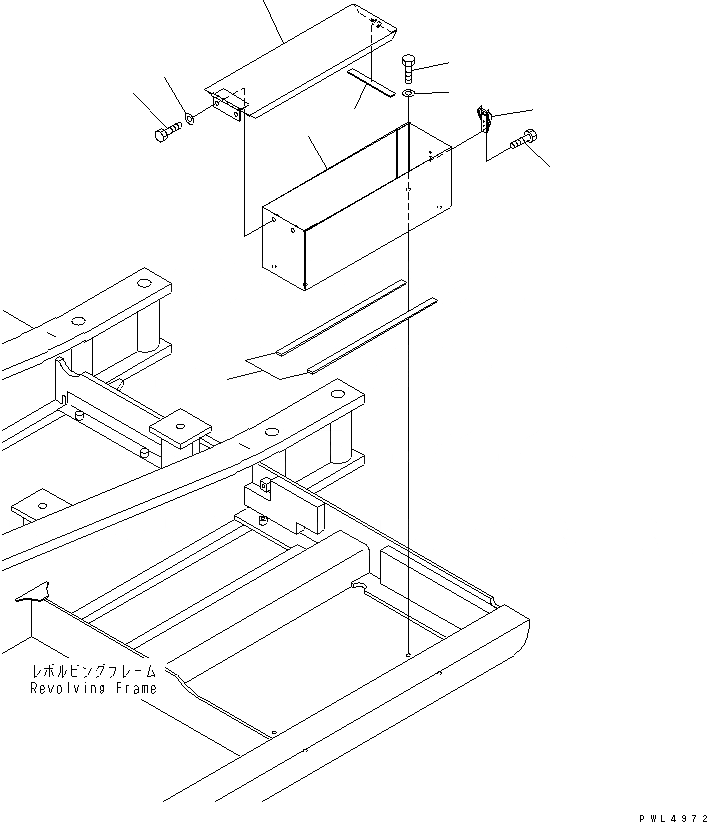 レボルビングフレーム
Revolving Frame

PWL4972