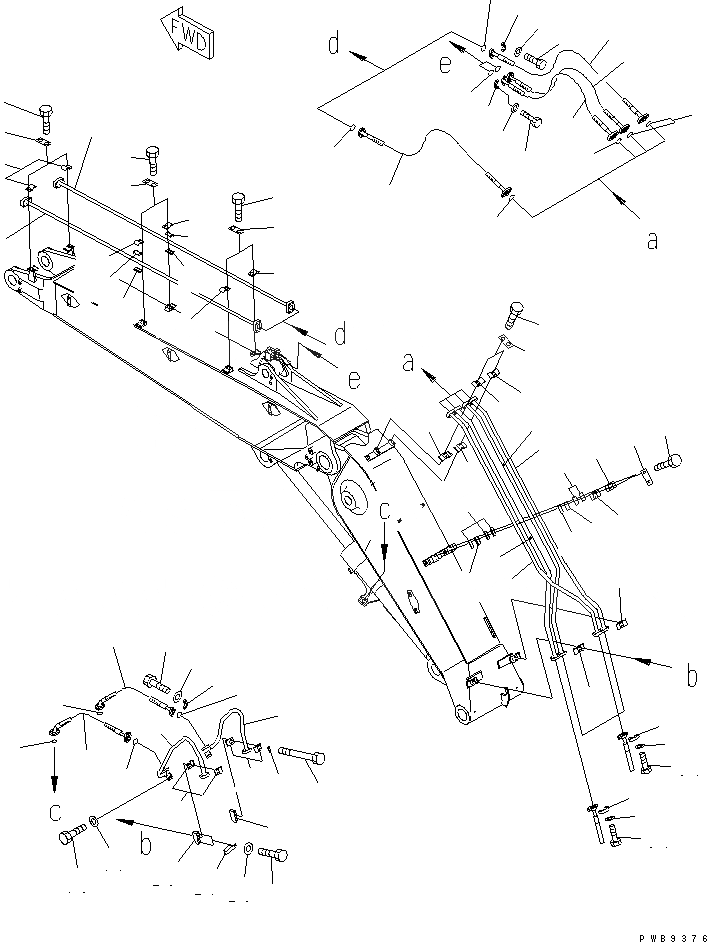 FWD
d
e
a
d
e
a
c
b
c
b
PWB9376