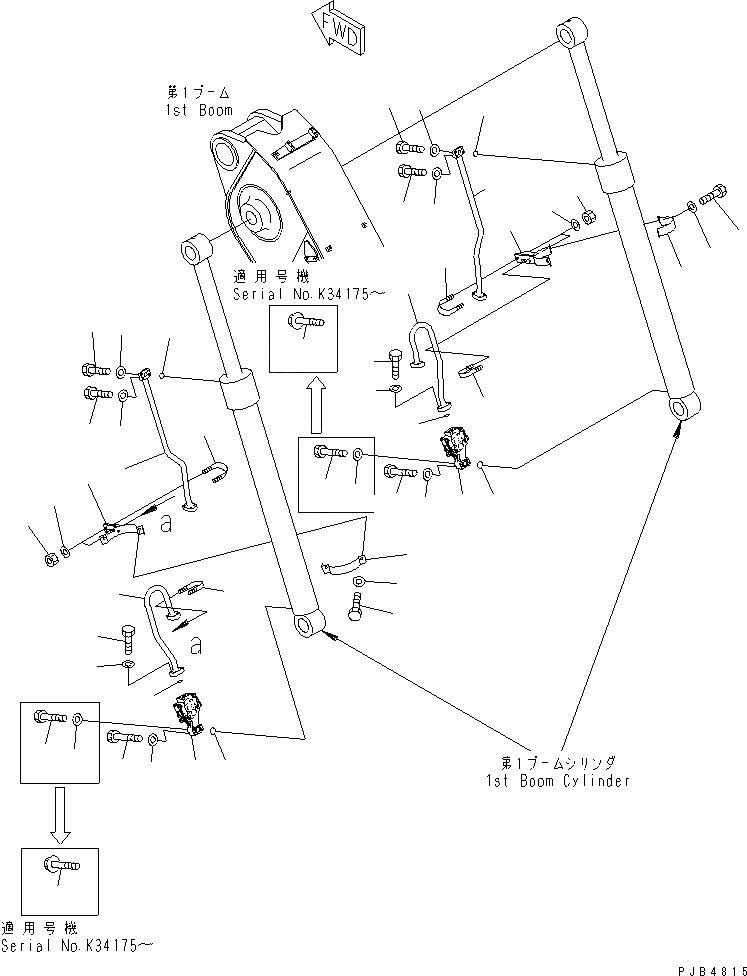 FWD

第1ブーム
1st Boom

適用号機
Serial No.K34175~

a

a

第1ブームシリンダ
1st Boom Cylinder

適用号機
Serial No.K34175~

PJB4815