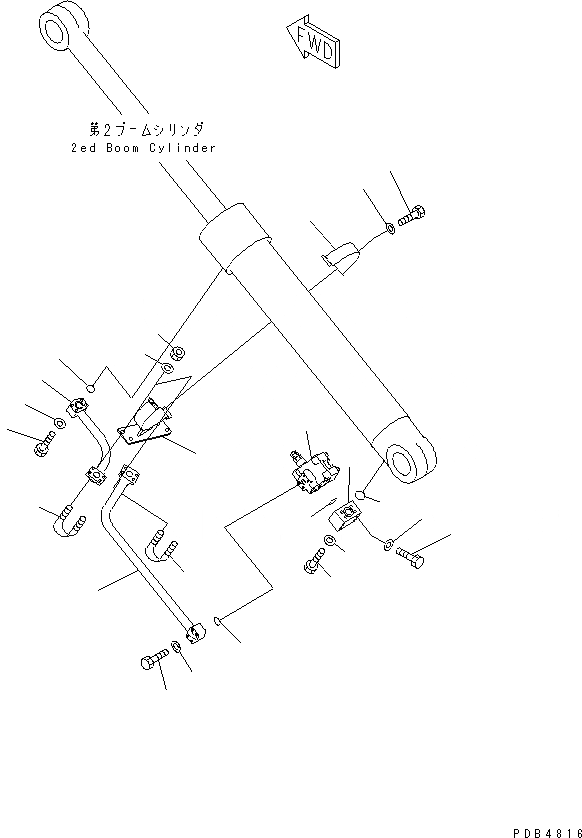 FWD

第2ブームシリンダ
2ed Boom Cylinder

PDB4816