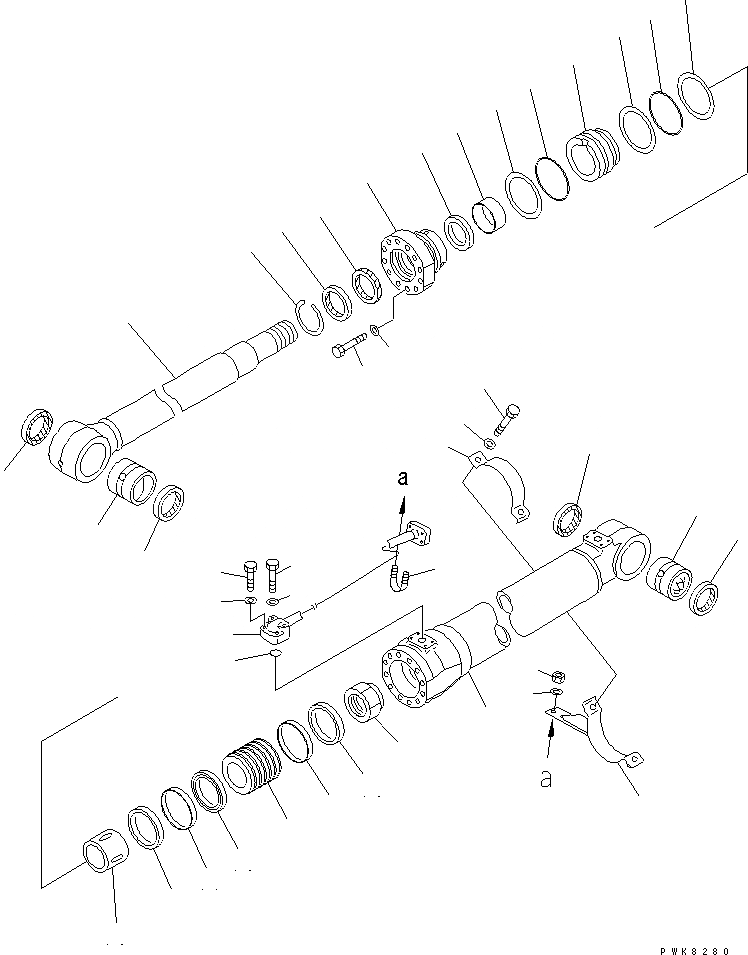 a

a

PWK8280