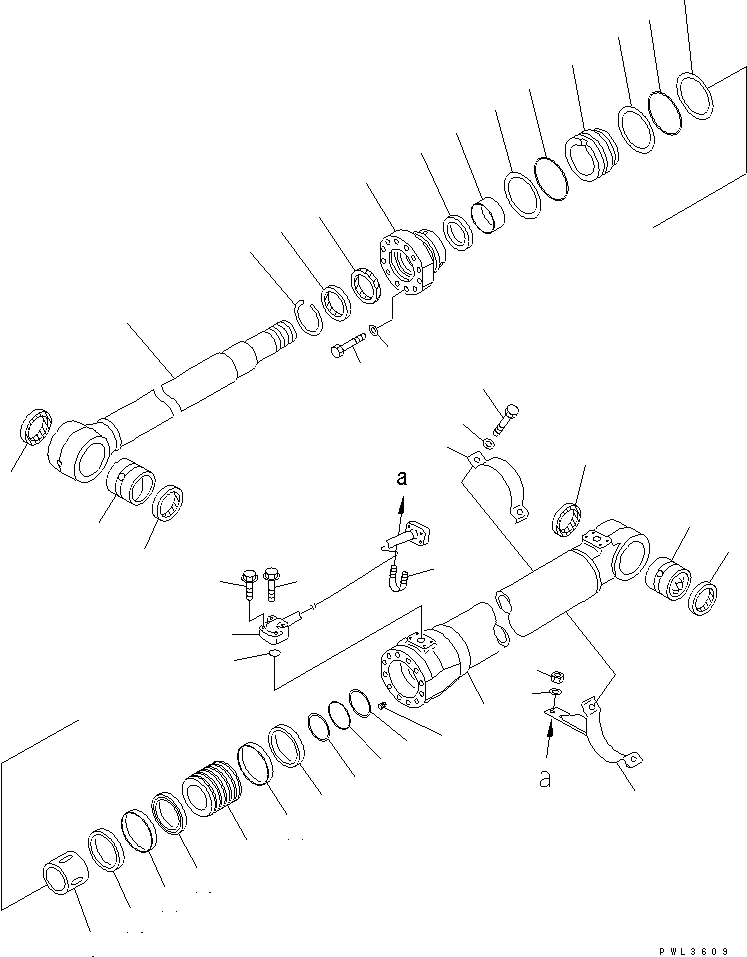 a

a

PWL3609