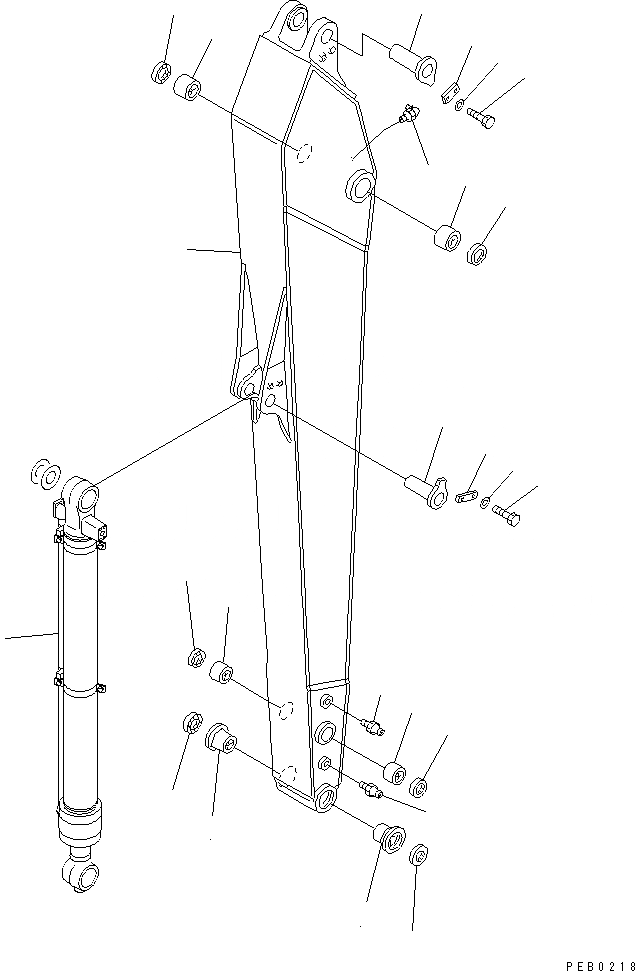 PEB0218