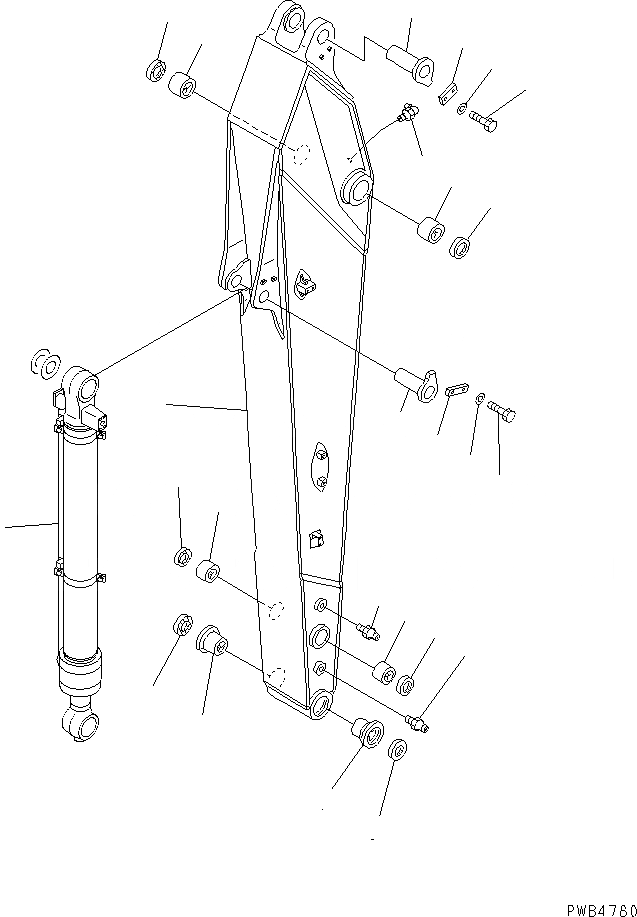 PWB4780