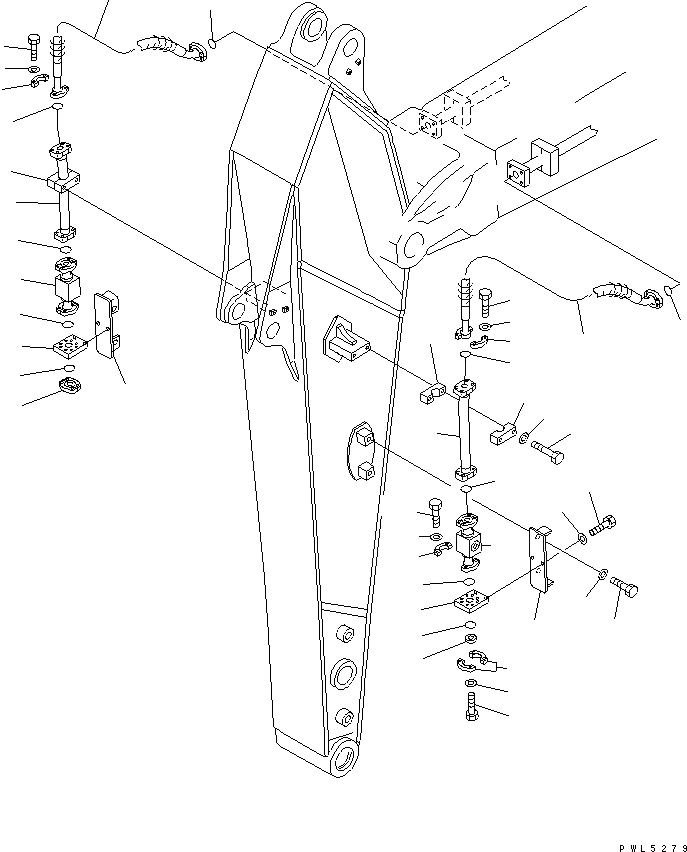 PWL5279