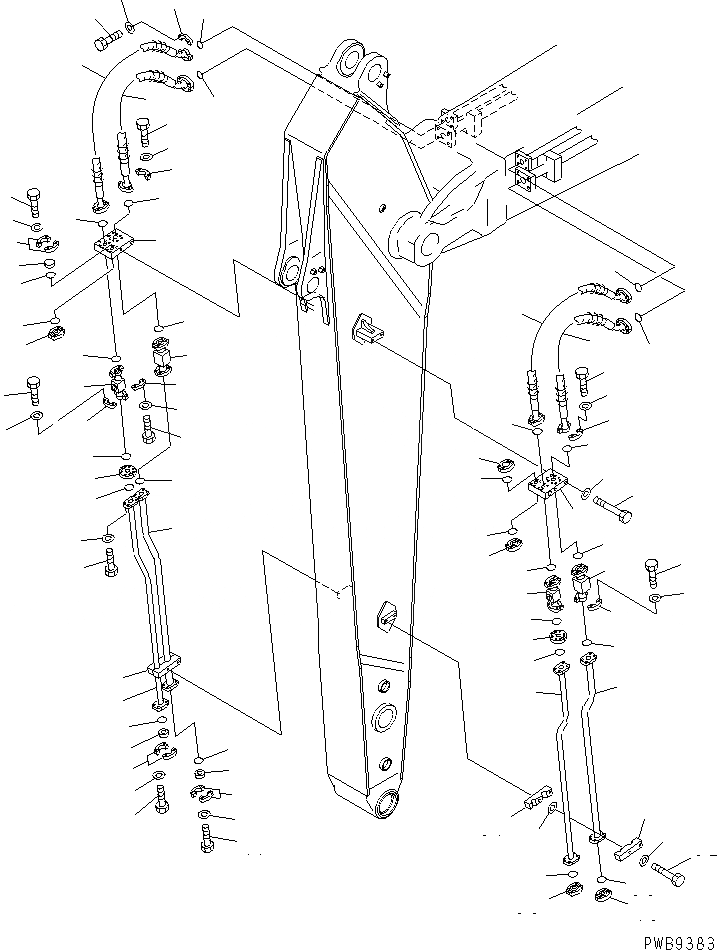 PWB9383