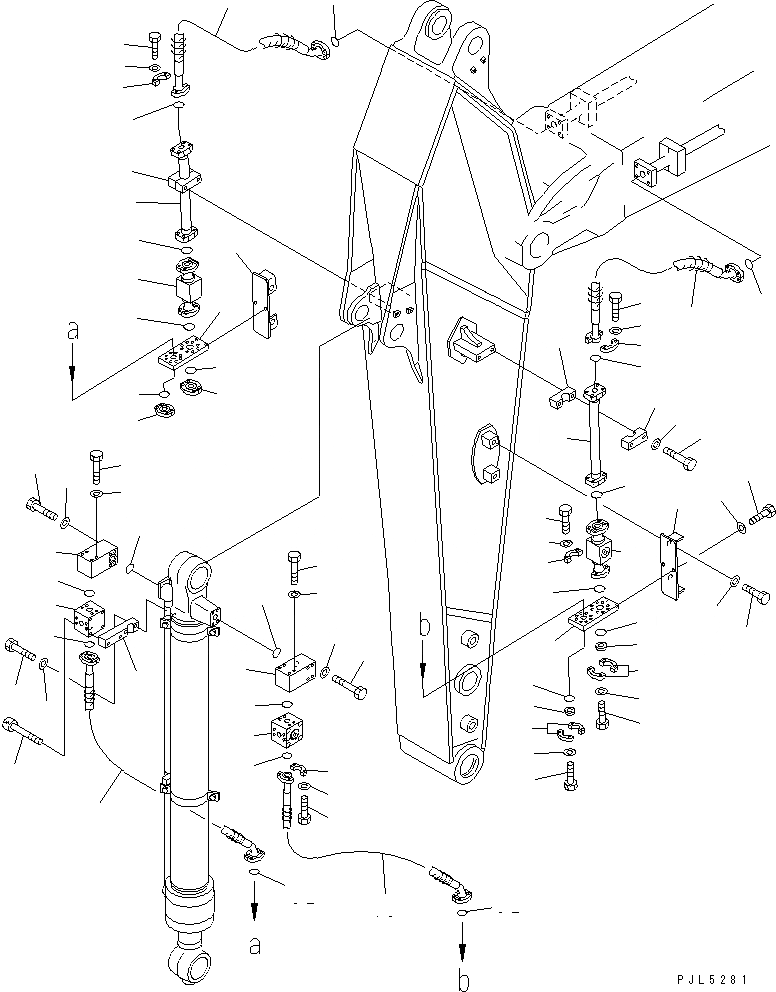 a

b

a

b

PJL5281