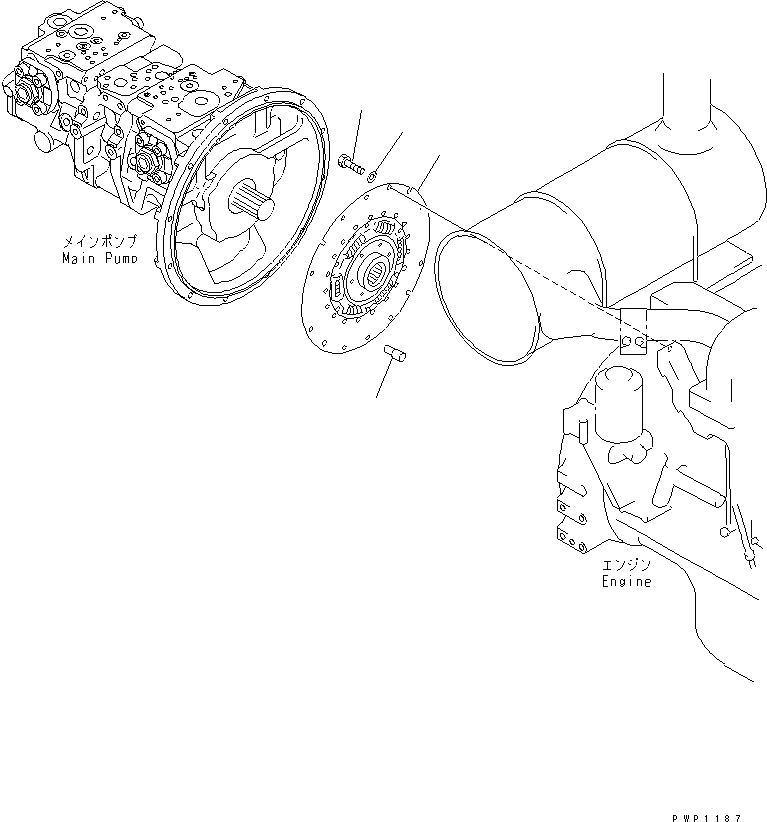 メインポンプ
Main Pump

エンジン
Engine

PWP1187