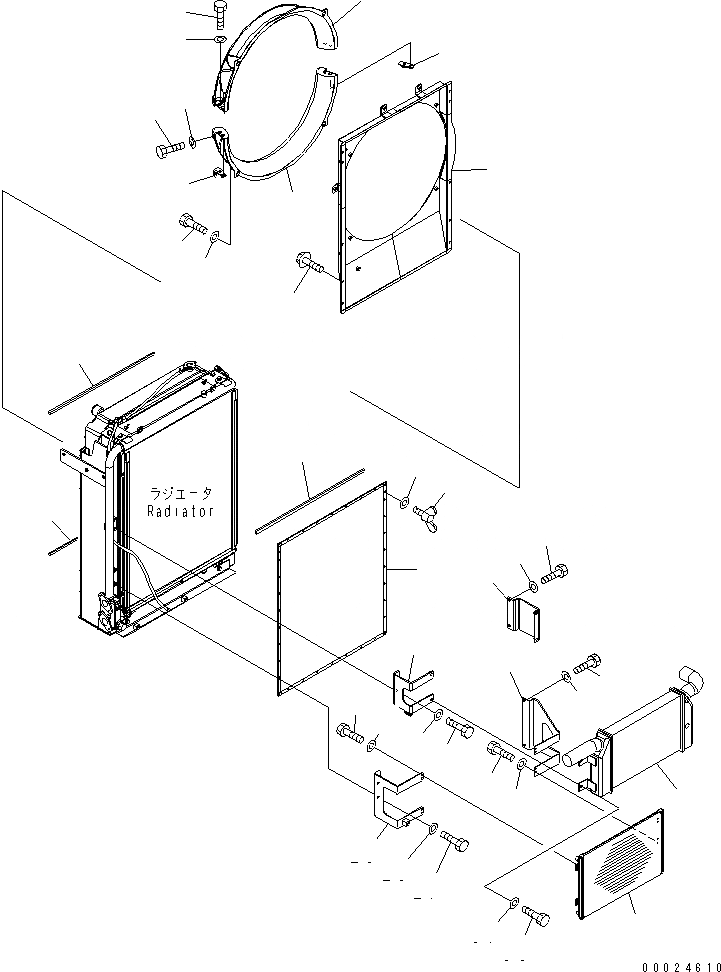 ラジエータ
Radiator

00024610