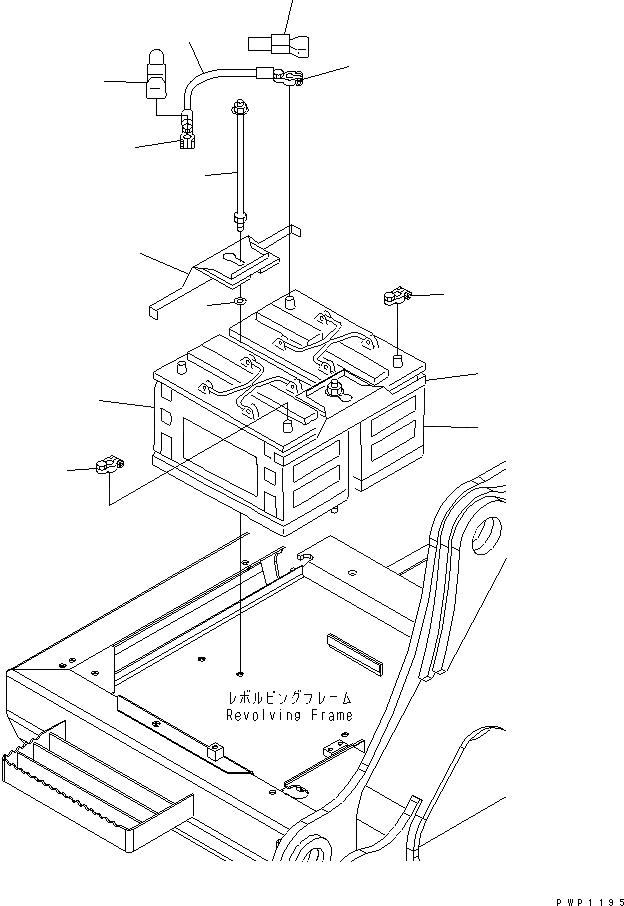 レボルビングフレーム
Revolving Frame

PWP1195