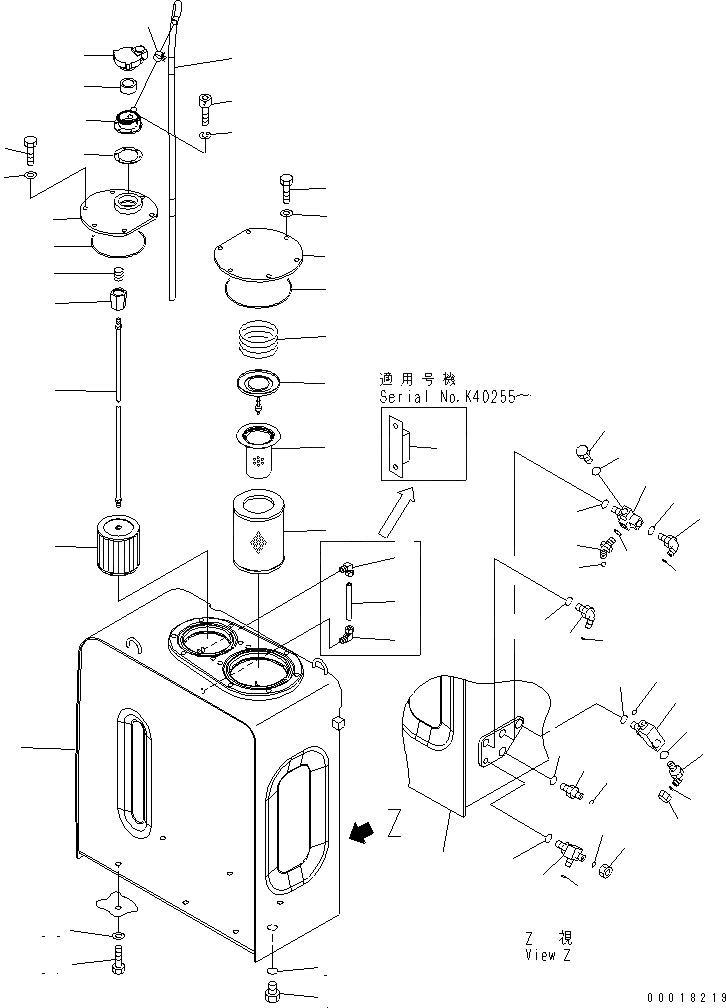 適用号機
Serial No.K40255~

Z

Z 視
View Z

00018219