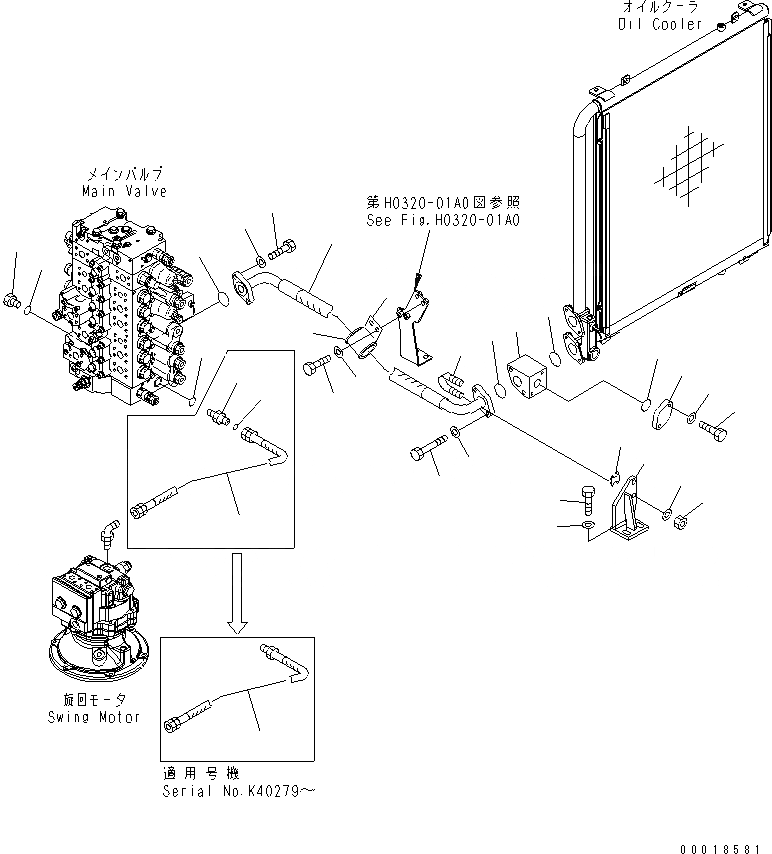 オイルクーラ
Oil Cooler

メインバルブ
Main Valve

第H0320-01A0図参照
See Fig.H0320-01A0

旋回モータ
Swing Motor

適用号機
Serial No.K40279～

00018581