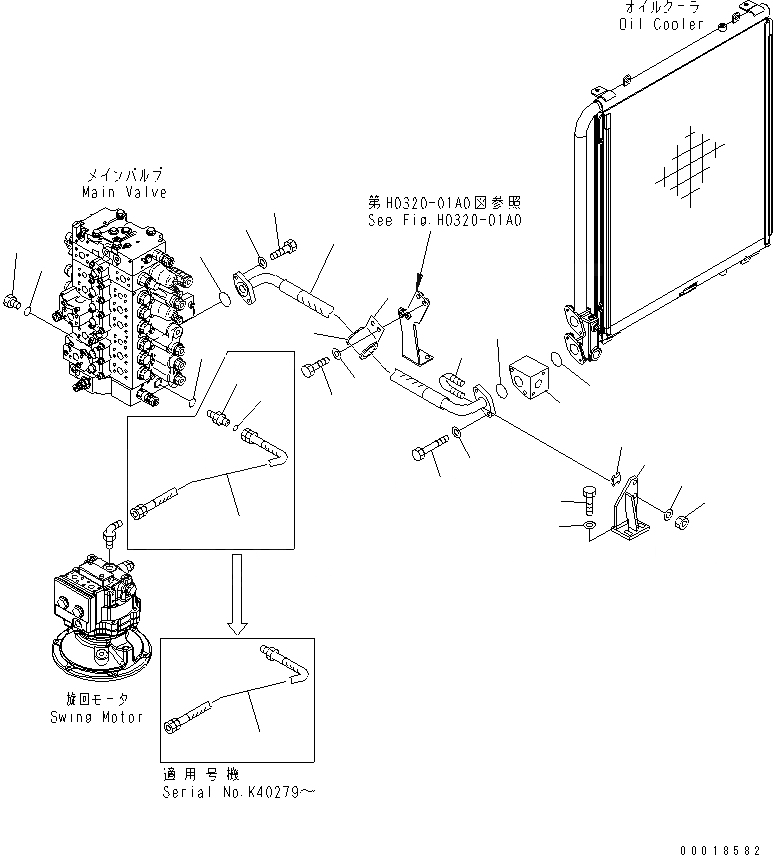 オイルクーラ
Oil Cooler

メインバルブ
Main Valve

第H0320-01A0図参照
See Fig.H0320-01A0

旋回モータ
Swing Motor

適用号機
Serial No.K40279～

00018582