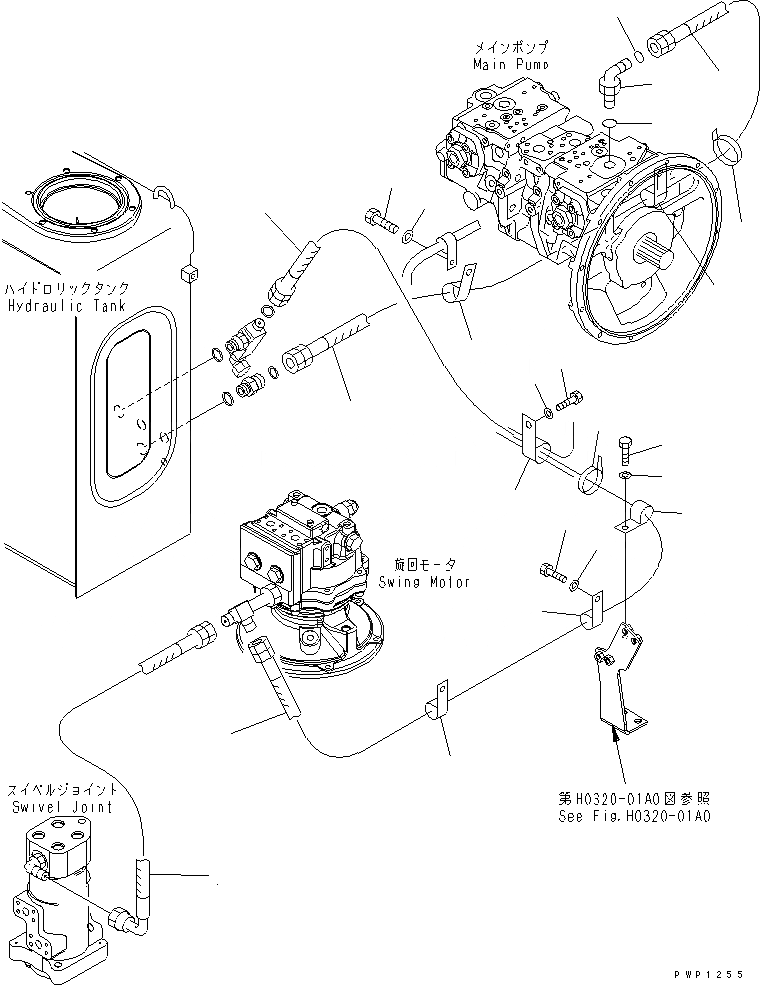 メインポンプ
Main Pump

ハイドロリックタンク
Hydraulic Tank

旋回モータ
Swing Motor

スイベルジョイント
Swivel Joint

第H0320-01A0図参照
See Fig.H0320-01A0

PWP1255