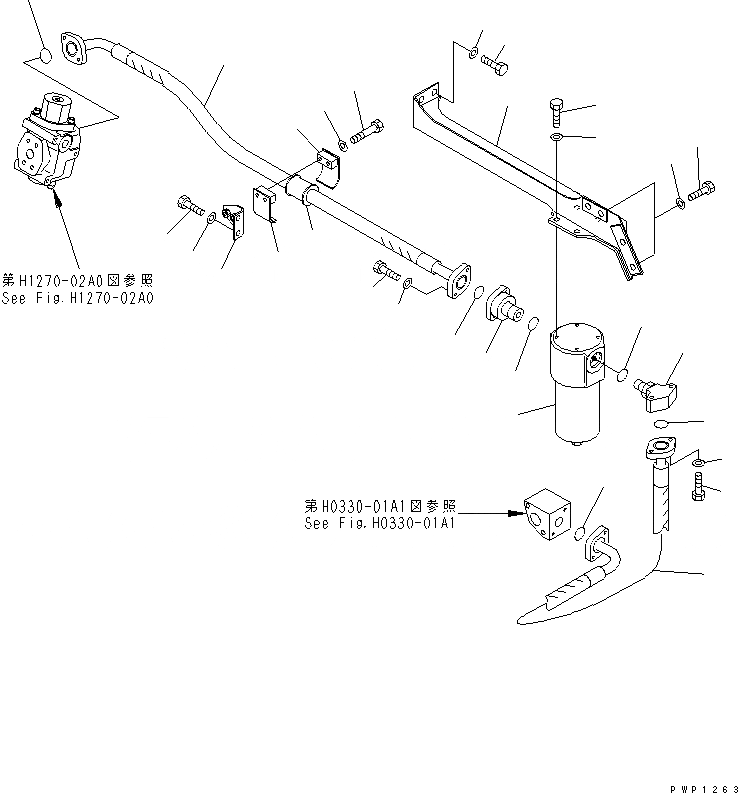 第H1270-02A0図参照
See Fig.H1270-02A0

第H0330-01A1図参照
See Fig.H0330-01A1

PWP1263