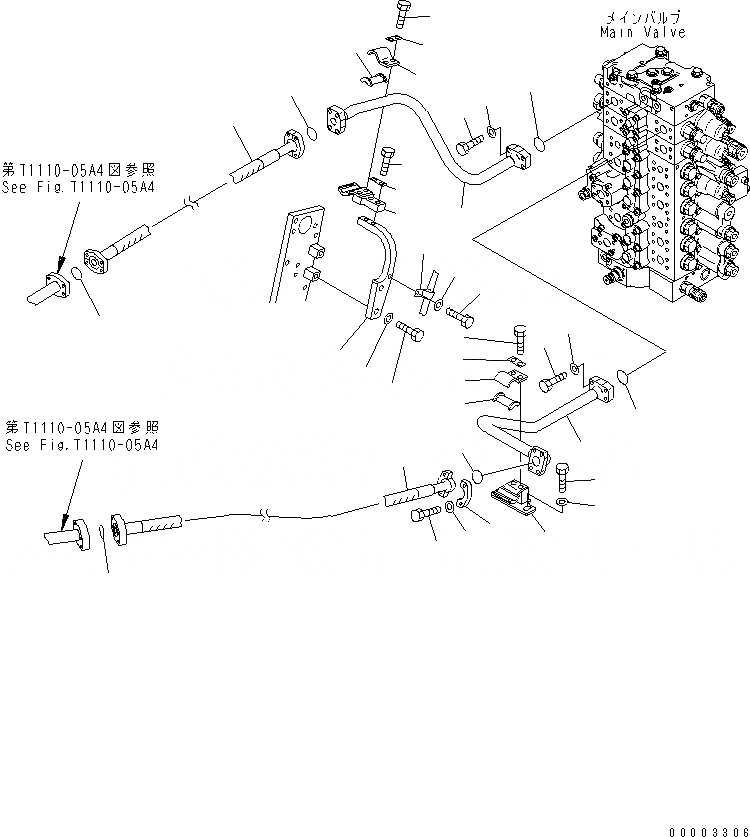 メインバルブ
Main Valve

第T1110-05A4図参照
See Fig.T1110-05A4

第T1110-05A4図参照
See Fig.T1110-05A4

00003306