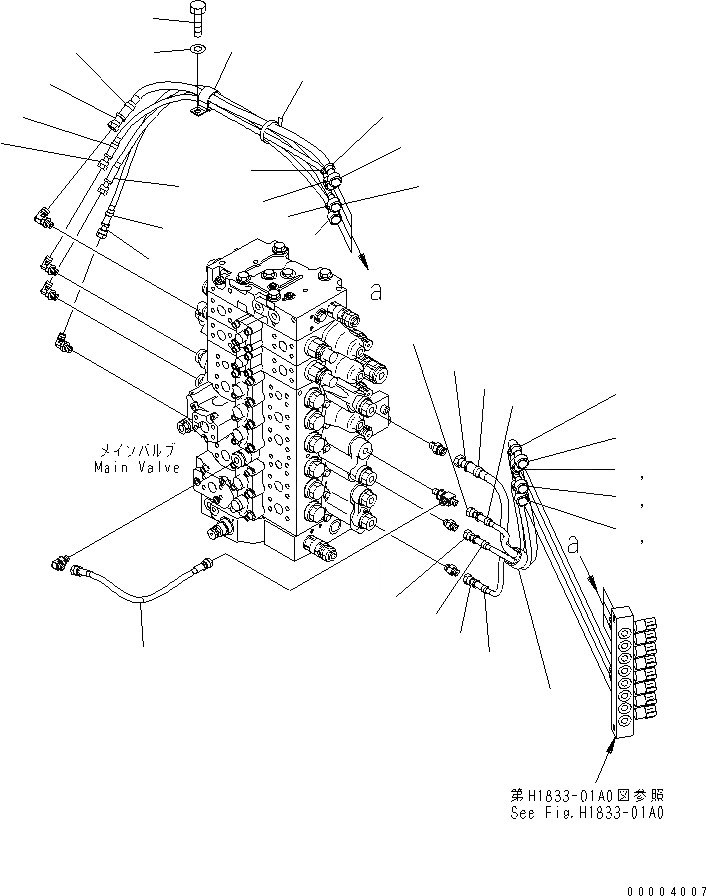 a

メインバルブ
Main Valve

,
,
,

a

第H1833-01A0図参照
See Fig.H1833-01A0

00004007