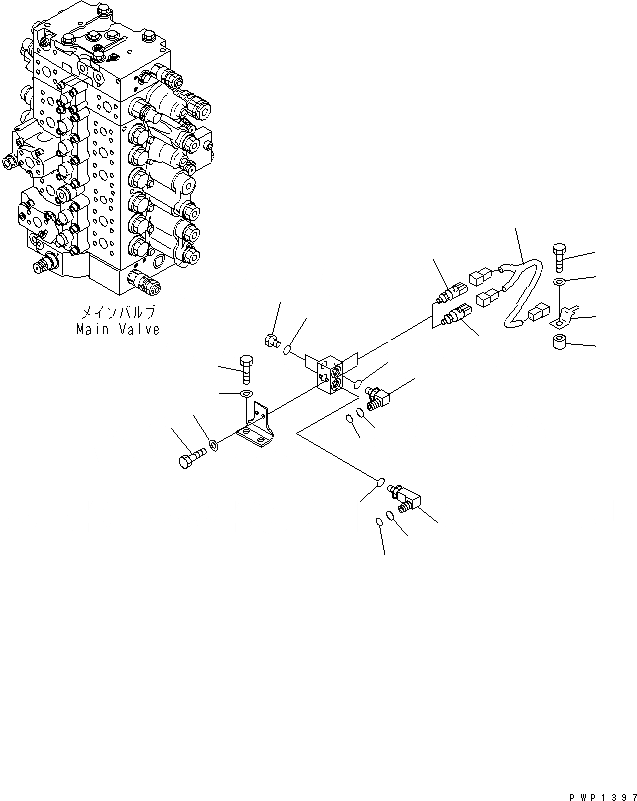 メインバルブ
Main Valve

PWP1397