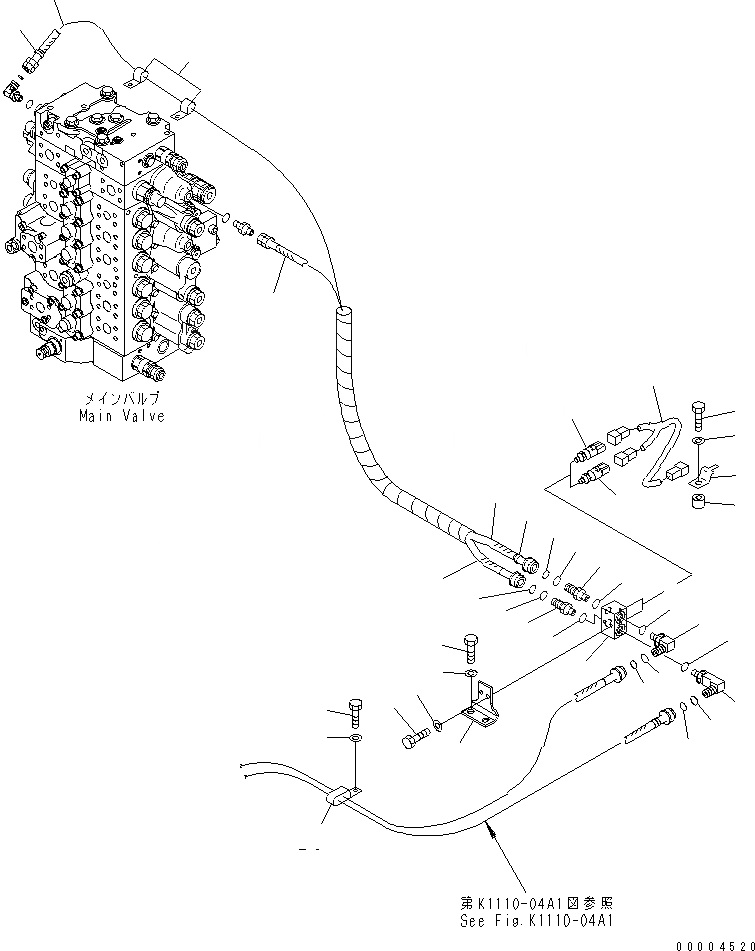 メインバルブ
Main Valve

第K1110-04A1図参照
See Fig.K1110-04A1

00004520