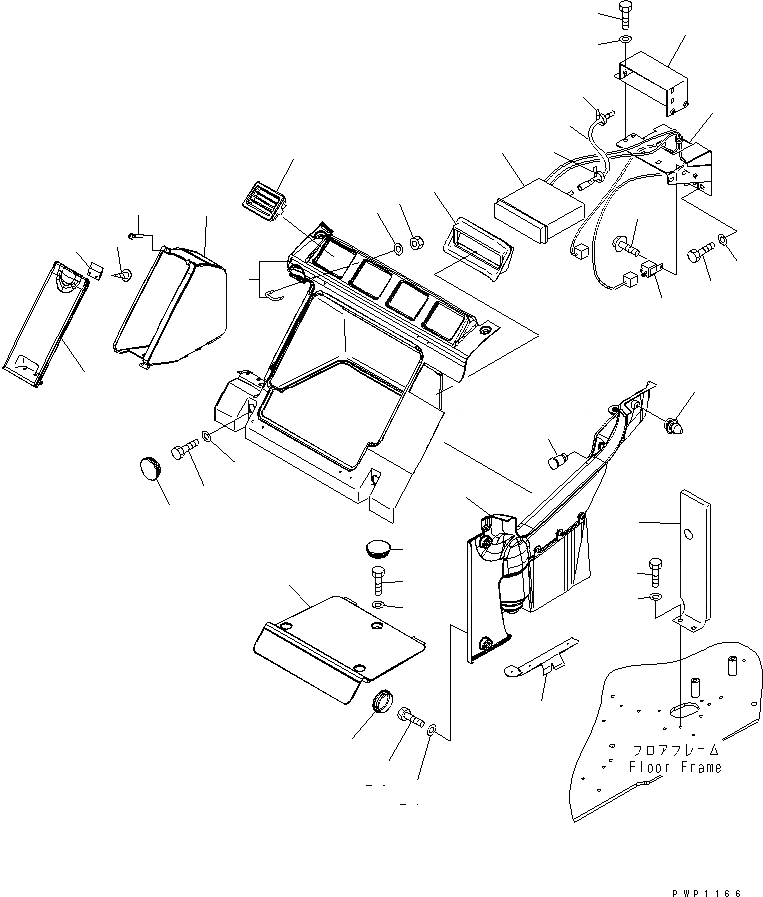 フロアフレーム
Floor Frame

PWP1166