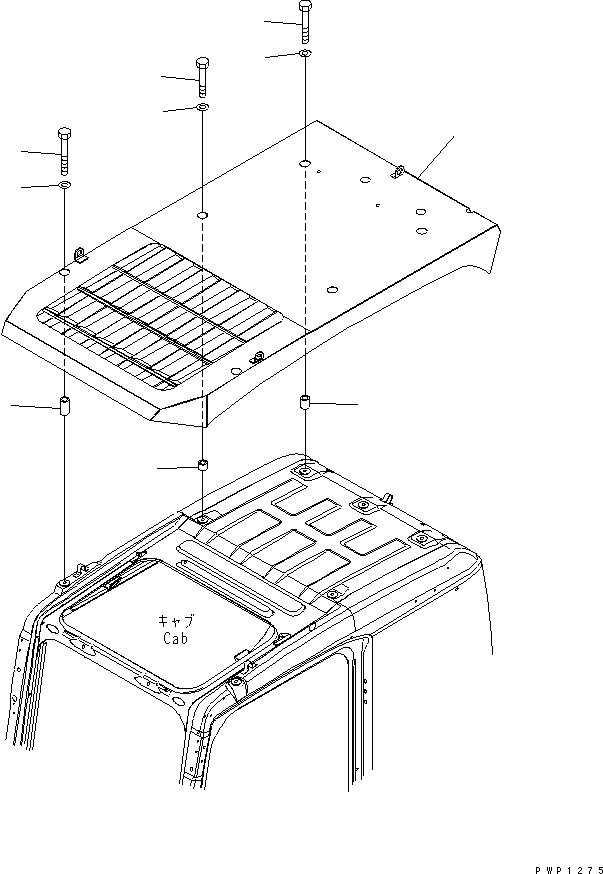 キャブ
Cab

PWP1275