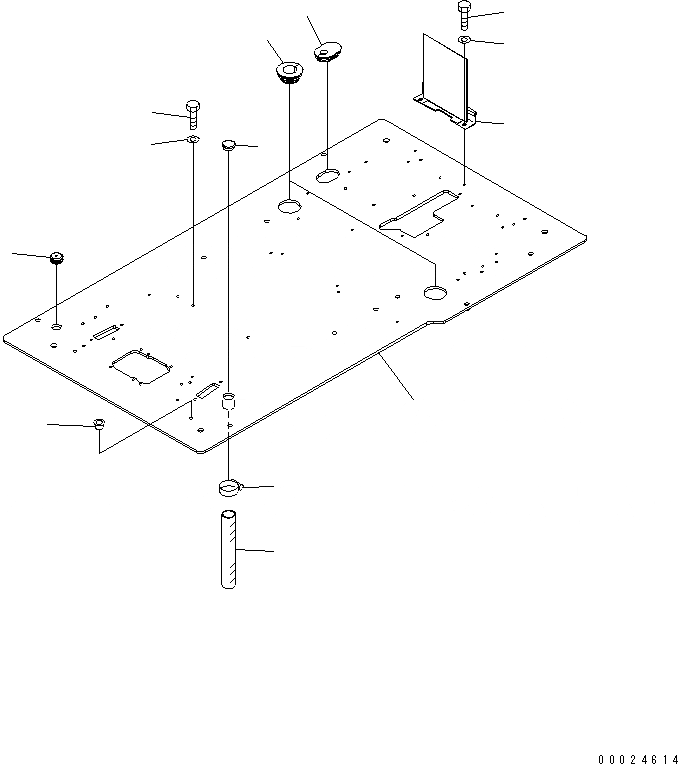 00024614