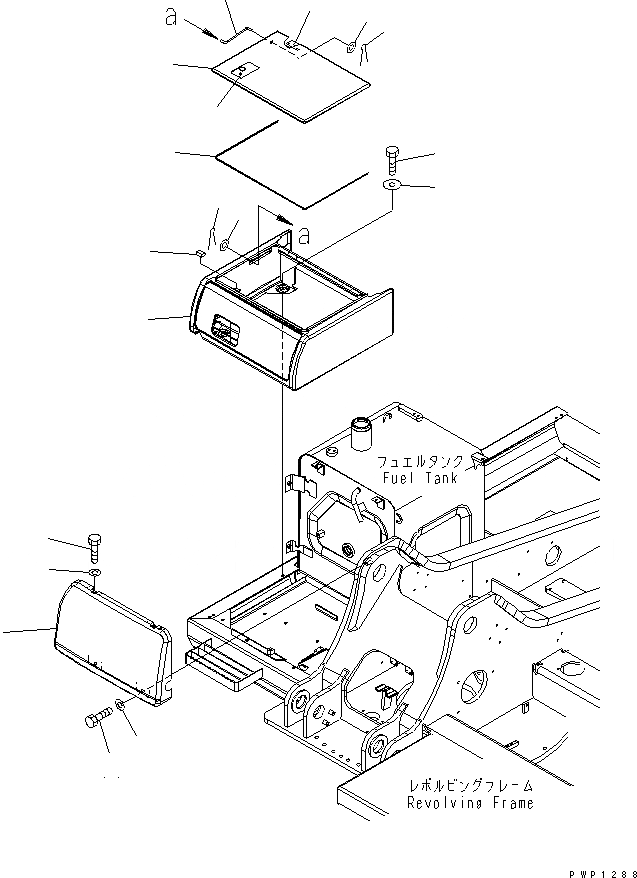 a

a

フュエルタンク
Fuel Tank

レボルビングフレーム
Revolving Frame

PWP1288