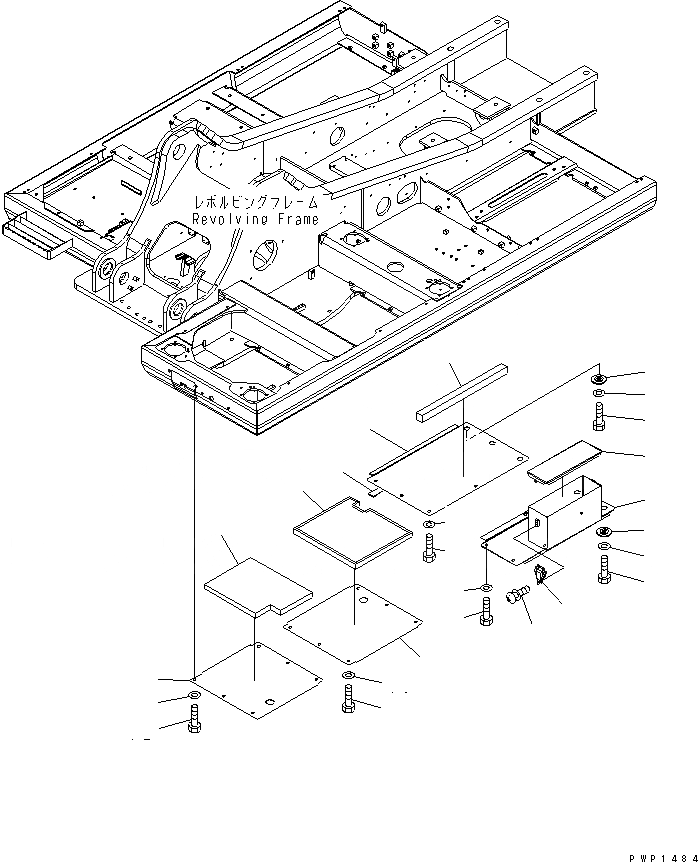 レボルビングフレーム
Revolving Frame

PWP1484