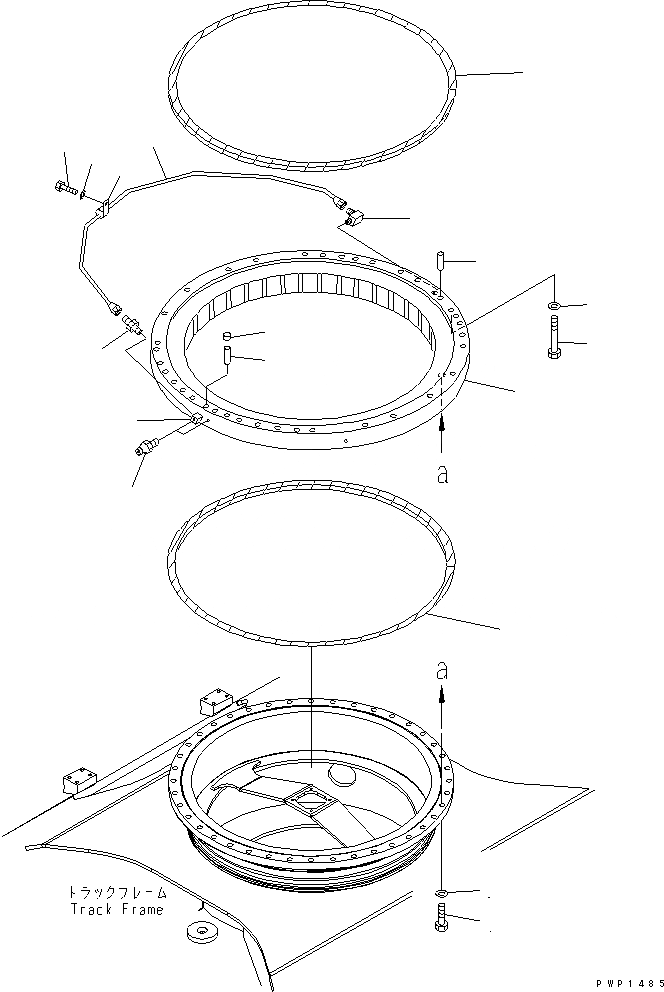 a

a

トラックフレーム
Track Frame

PWP1485