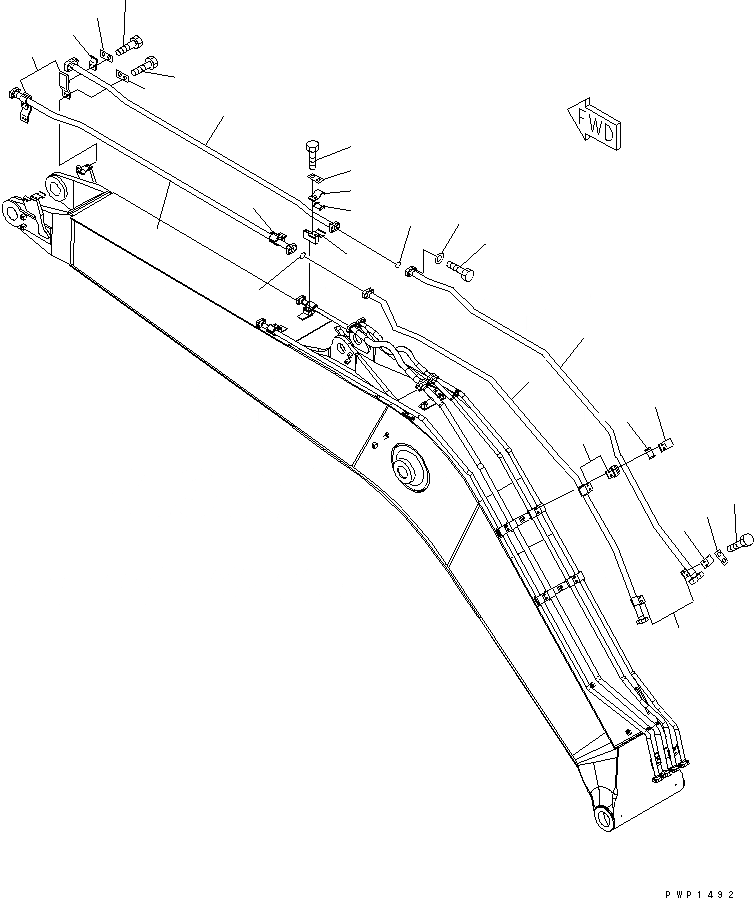 FWD

PWP1492