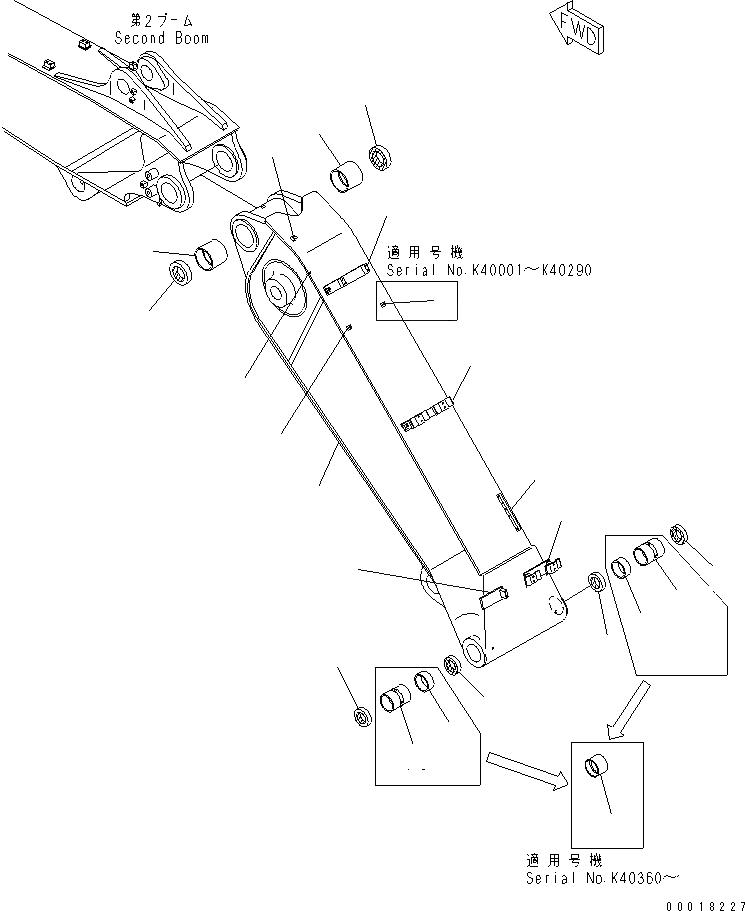 第2ブーム
Second Boom

FWD

適用号機
Serial No.K40001～K40290

適用号機
Serial No.K40360～

00018227