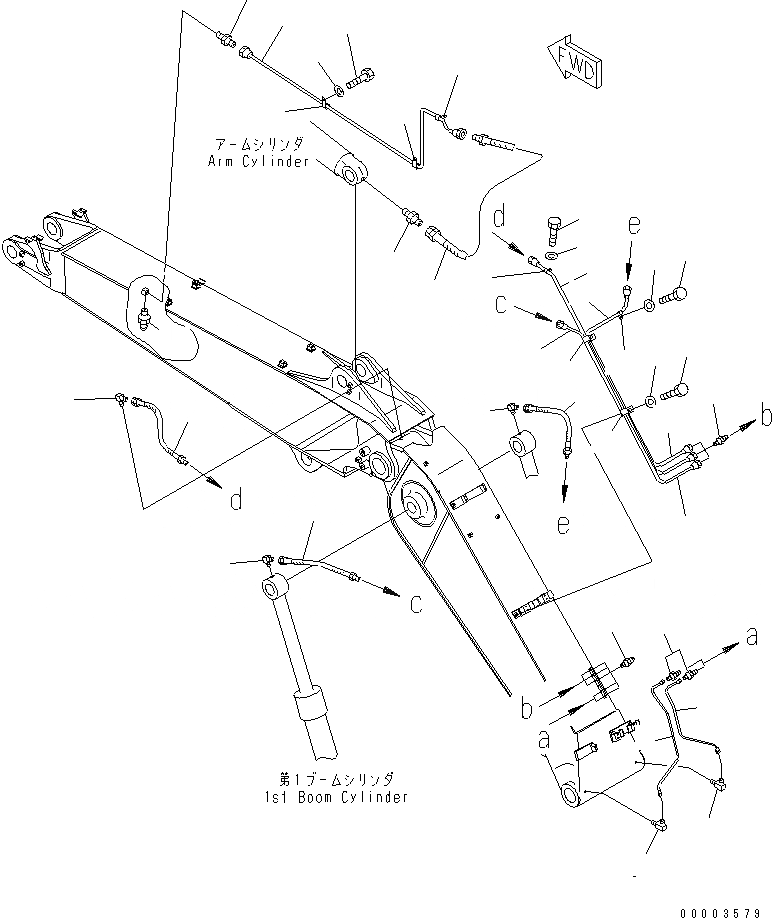 FWD

アームシリンダ
Arm Cylinder

d

e

c

b

d

e

c

a

b

a

第1ブームシリンダ
1st Boom Cylinder

00003579