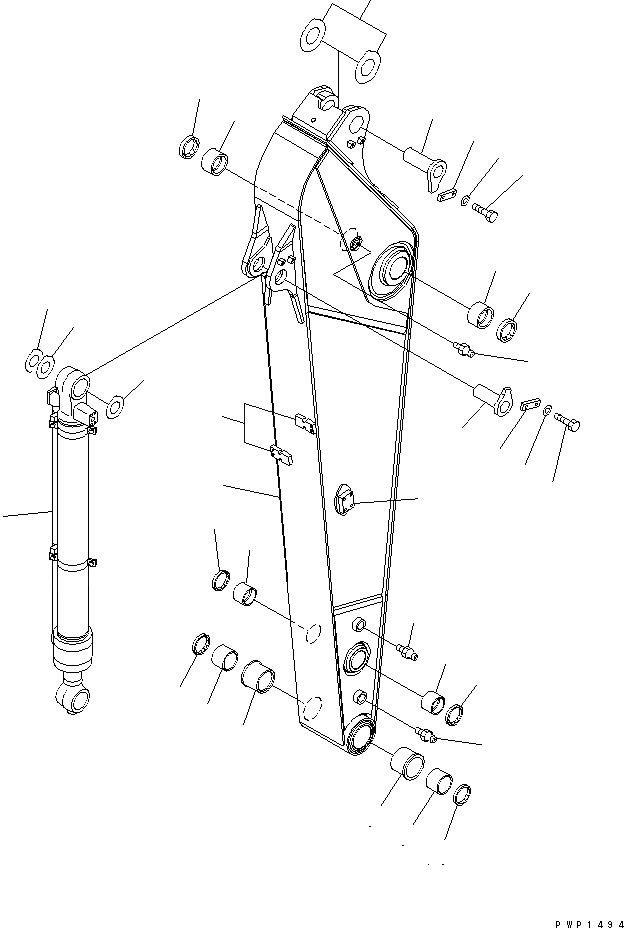 PWP1494