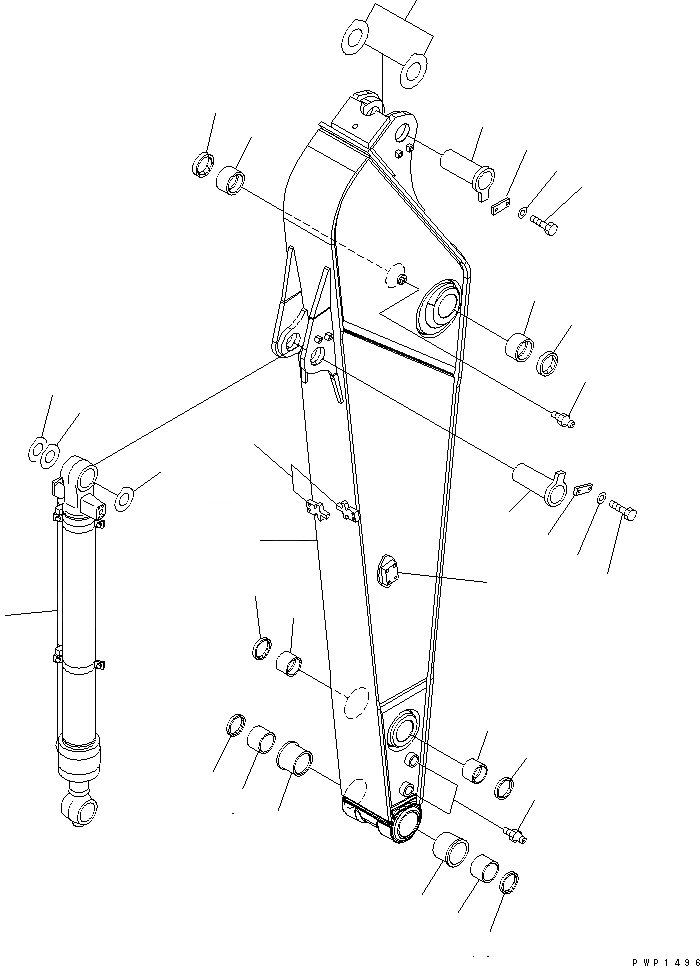 PWP1496