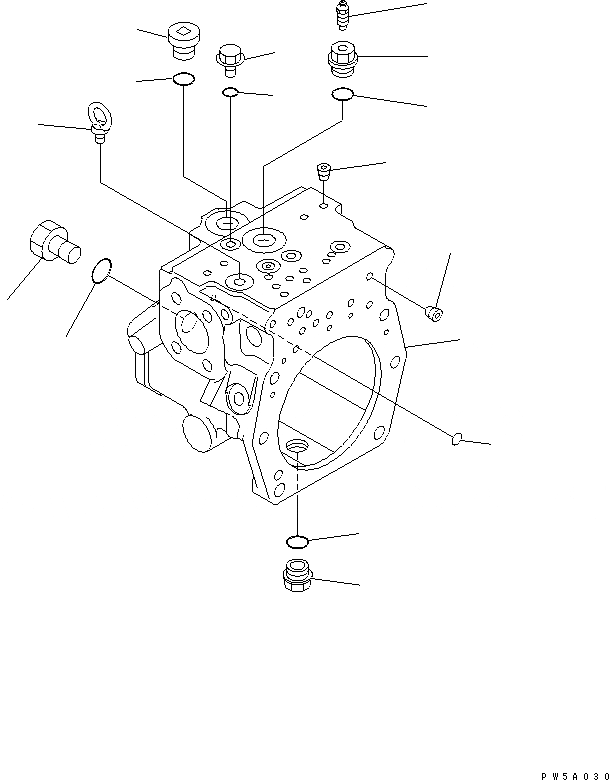 PW5A030