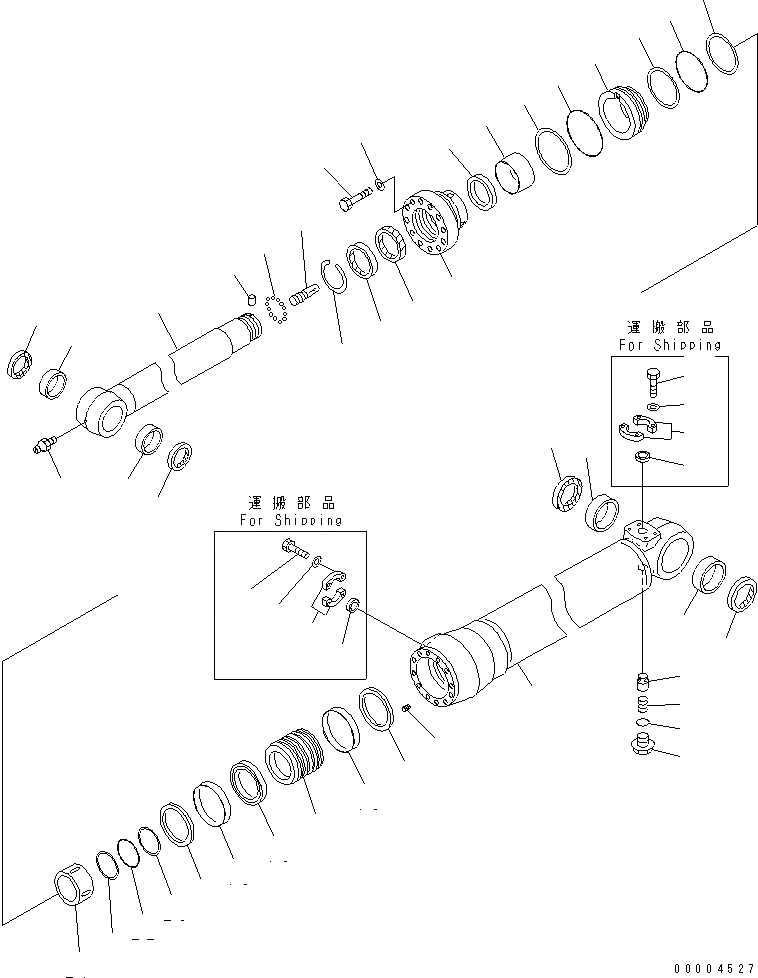 運搬部品
For Shipping

運搬部品
For Shipping

00004527