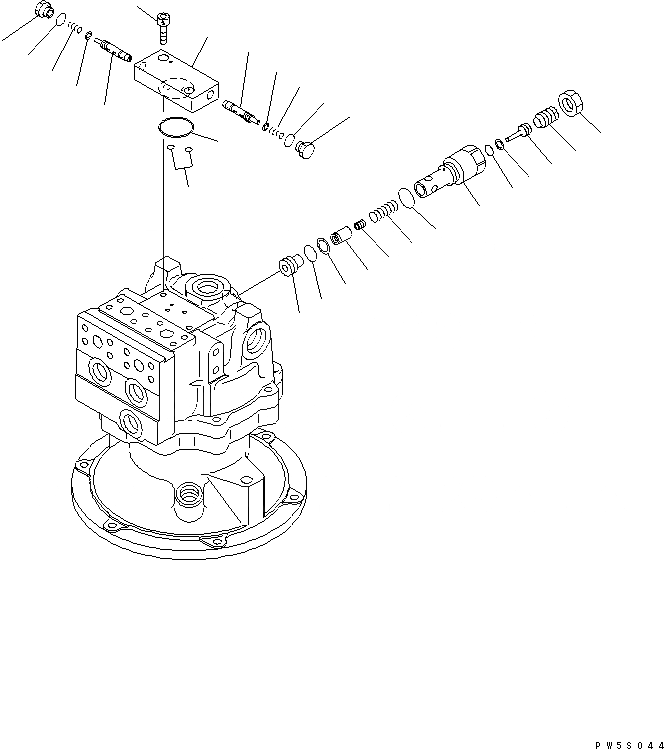 PW5S044