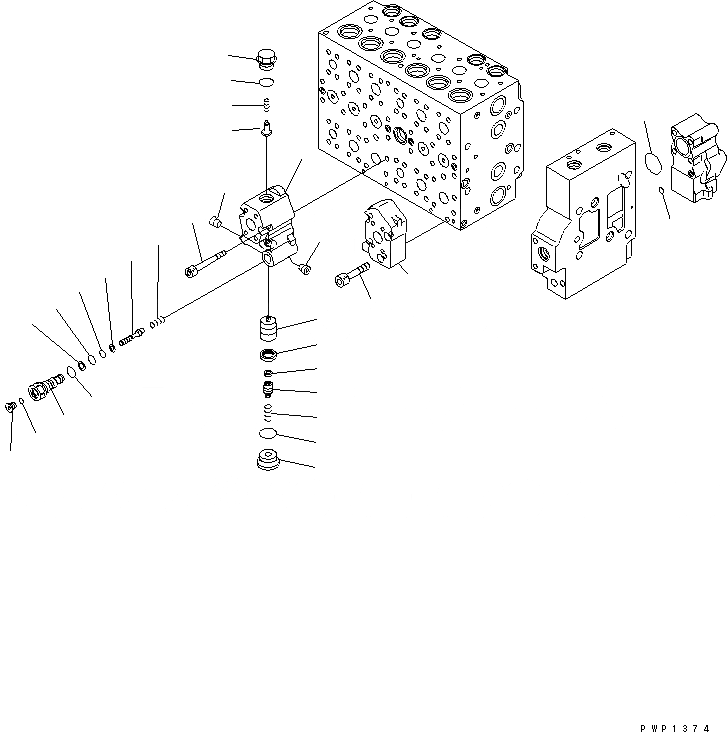 PWP1374