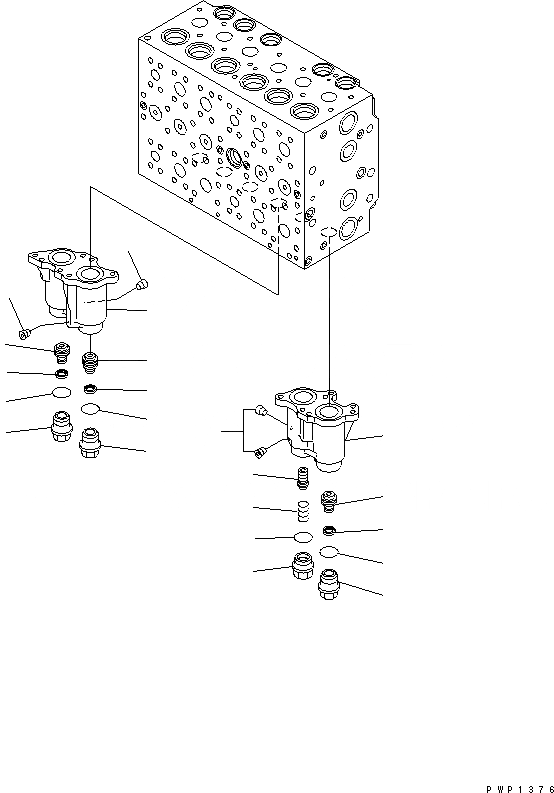 PWP1376