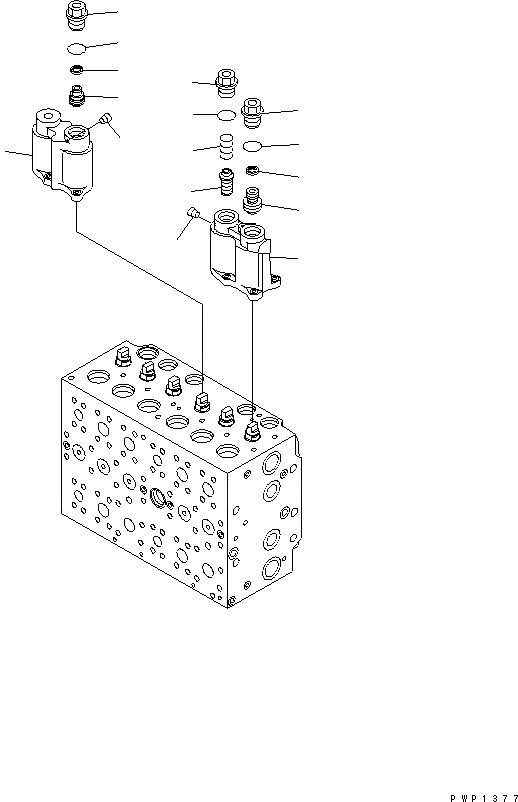 PWP1377